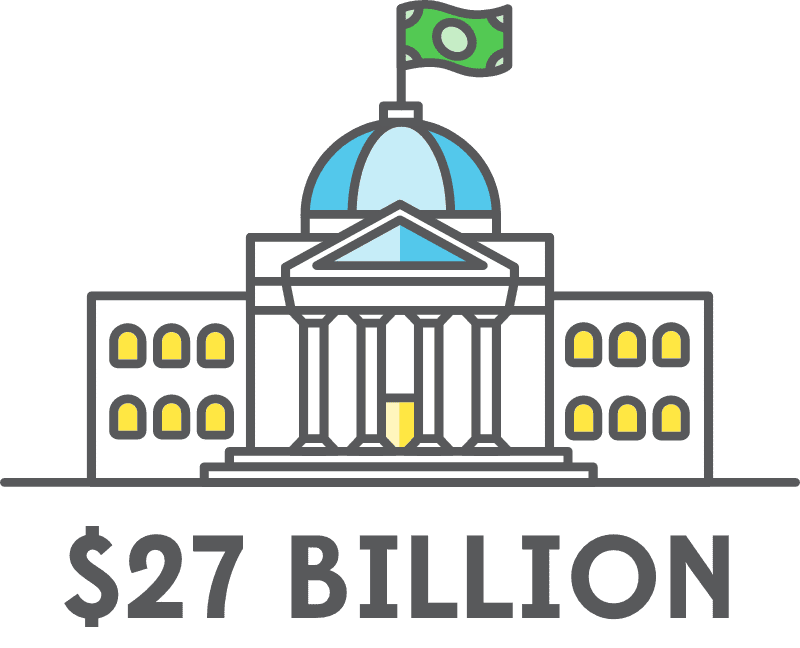 $27 BILLION